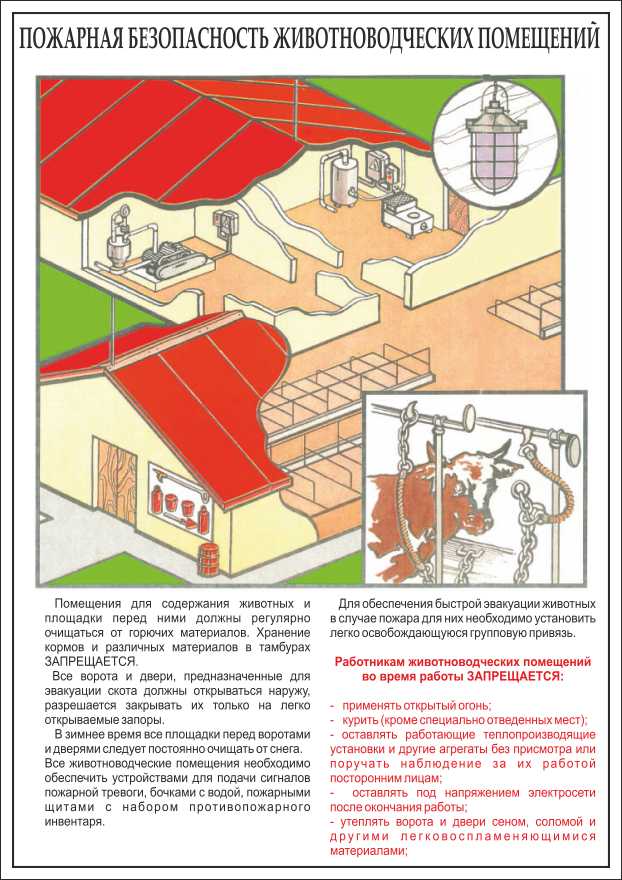 ПОЖАРНАЯ БЕЗОПАСНОСТЬ ЖИВОТНОВОДЧЕСКИХ ПОМЕЩЕНИЙ

Помещения для содержания животных и площадки перед ними должны регулярно очищаться от горючих материалов. Хранение кормов и различных материалов в тамбурах ЗАПРЕЩАЕТСЯ.

Все ворота и двери, предназначенные для эвакуации скота должны открываться наружу, разрешается закрывать их только на легко открываемые запоры.

В зимнее время все площадки перед воротами и дверями следует постоянно очищать от снега.

Все животноводческие помещения необходимо обеспечить устройствами для подачи сигналов пожарной тревоги, бочками с водой, пожарными щитами с набором противопожарного инвентаря.

Для обеспечения быстрой эвакуации животных в случае пожара для них необходимо установить легко освобождающуюся групповую привязь.

Работникам животноводческих помещений во время работы ЗАПРЕЩАЕТСЯ:

- применять открытый огонь;
- курить (кроме специально отведенных мест);
- оставлять работающие теплопроизводящие установки и другие агрегаты без присмотра или поручать наблюдение за их работой посторонним лицам;
- оставлять под напряжением электросети после окончания работы;
- утеплять ворота и двери сеном, соломой и другими легковоспламеняющимися материалами;