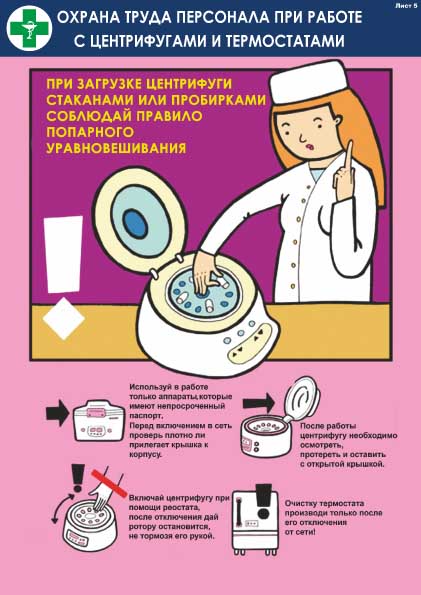 Лист 5

ОХРАНА ТРУДА ПЕРСОНАЛА ПРИ РАБОТЕ С ЦЕНТРИФУГАМИ И ТЕРМОСТАТАМИ

ПРИ ЗАГРУЗКЕ ЦЕНТРИФУГИ СТАКАНАМИ ИЛИ ПРОБИРКАМИ СОБЛЮДАЙ ПРАВИЛО ПОПАРНОГО УРАВНОВЕШИВАНИЯ

Используй в работе только аппараты,которые имеют непросроченный паспорт,
Перед включением в сеть проверь плотно ли прилегает крышка к корпусу.

После работы центрифугу необходимо осмотреть, протереть и оставить с открытой крышкой.

Включай центрифугу при помощи реостата, после отключения дай ротору остановится, не тормозя его рукой.

Очистку термостата производи только после его отключения от сети!